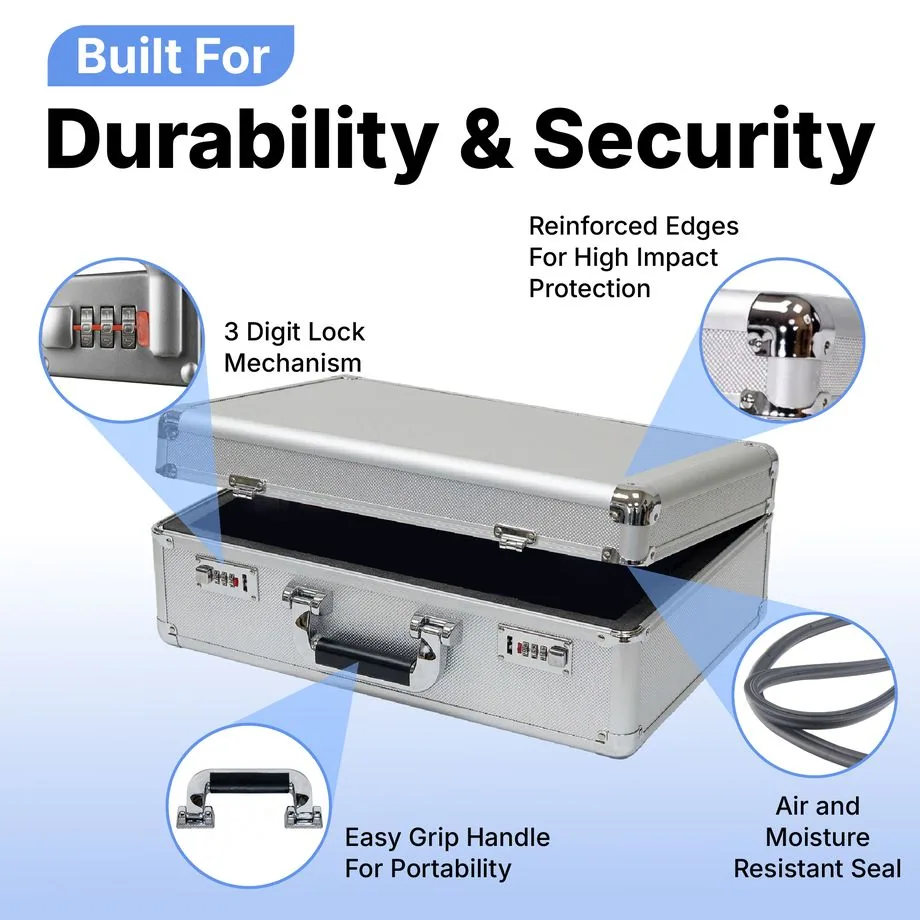 Built For
Durability & Security

Reinforced Edges For High Impact Protection

3 Digit Lock Mechanism

Easy Grip Handle For Portability

Air and Moisture Resistant Seal